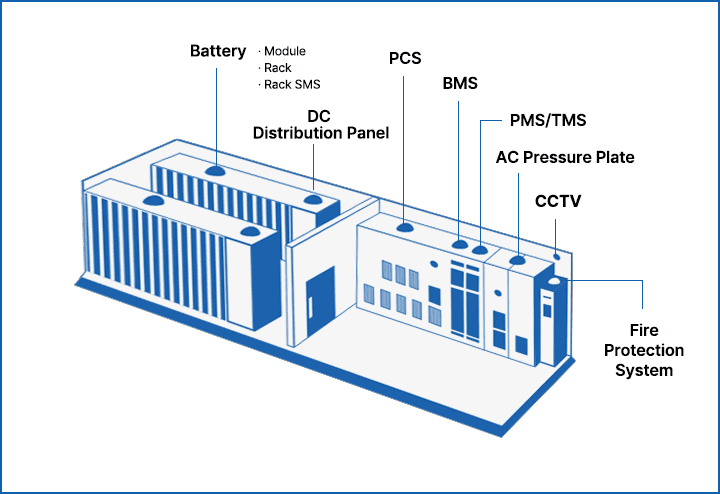 Battery
· Module
· Rack
· Rack SMS

DC
Distribution Panel

PCS

BMS

PMS/TMS

AC Pressure Plate

CCTV

Fire
Protection
System